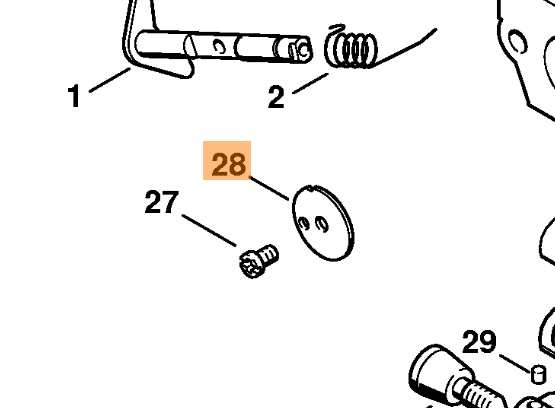 1
2
28
27
29